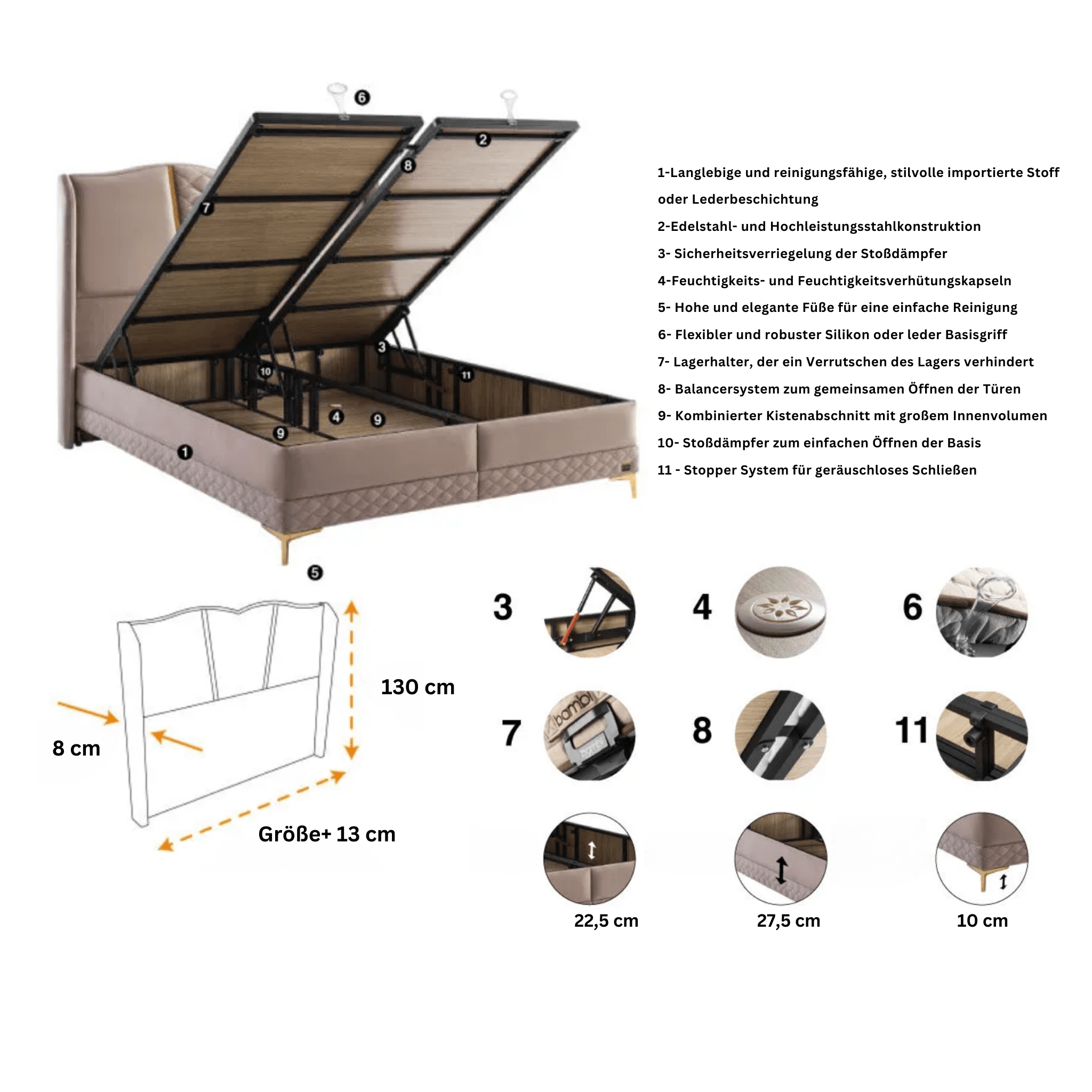 6
2
8
7
3
10
11
4
9
9
1
5

1-Langlebige und reinigungsfähige, stilvolle importierte Stoff oder Lederbeschichtung

2-Edelstahl- und Hochleistungsstahlkonstruktion

3- Sicherheitsverriegelung der Stoßdämpfer

4-Feuchtigkeits- und Feuchtigkeitsverhütungskapseln

5- Hohe und elegante Füße für eine einfache Reinigung

6- Flexibler und robuster Silikon oder leder Basisgriff

7- Lagerhalter, der ein Verrutschen des Lagers verhindert

8- Balancersystem zum gemeinsamen Öffnen der Türen

9- Kombinierter Kistenabschnitt mit großem Innenvolumen

10- Stoßdämpfer zum einfachen Öffnen der Basis

11 - Stopper System für geräuschloses Schließen

130 cm

8 cm

Größe+ 13 cm

3

4

6

7

bambi

bambi

8

11

22,5 cm

27,5 cm

10 cm