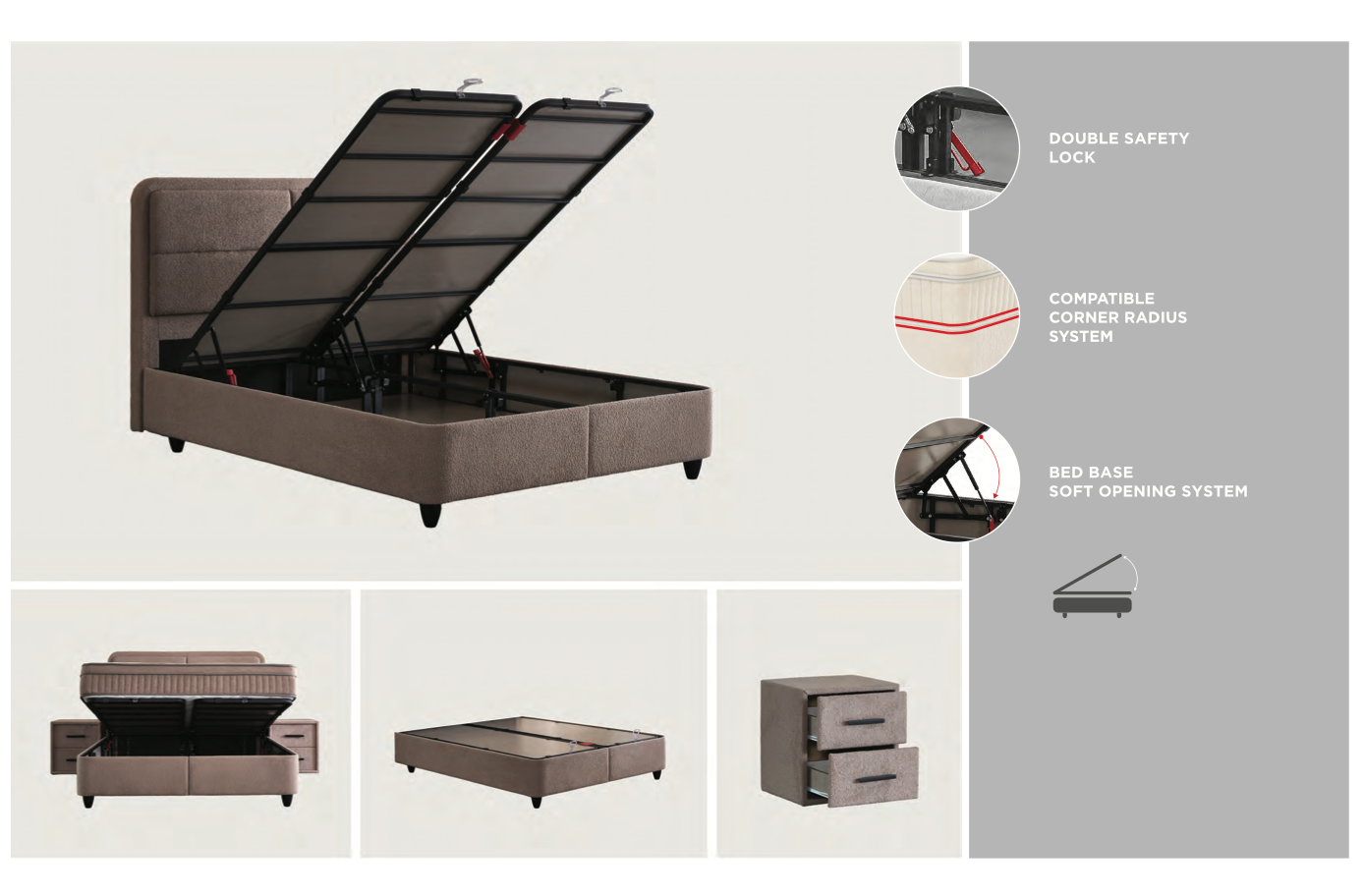 DOUBLE SAFETY LOCK

COMPATIBLE CORNER RADIUS SYSTEM

BED BASE SOFT OPENING SYSTEM